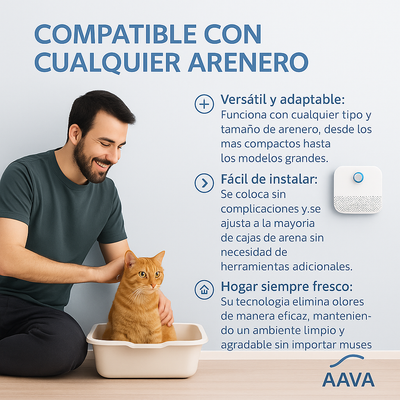 COMPATIBLE CON CUALQUIER ARENERO

Versátil y adaptable:
Funciona con cualquier tipo y tamaño de arenero, desde los mas compactos hasta los modelos grandes.

Fácil de instalar:
Se coloca sin complicaciones y.se ajusta a la mayoria de cajas de arena sin necesidad de herramientas adicionales.

Hogar siempre fresco:
Su tecnologia elimina olores de manera eficaz, manteniendo un ambiente limpio y agradable sin importar muses

AAVA